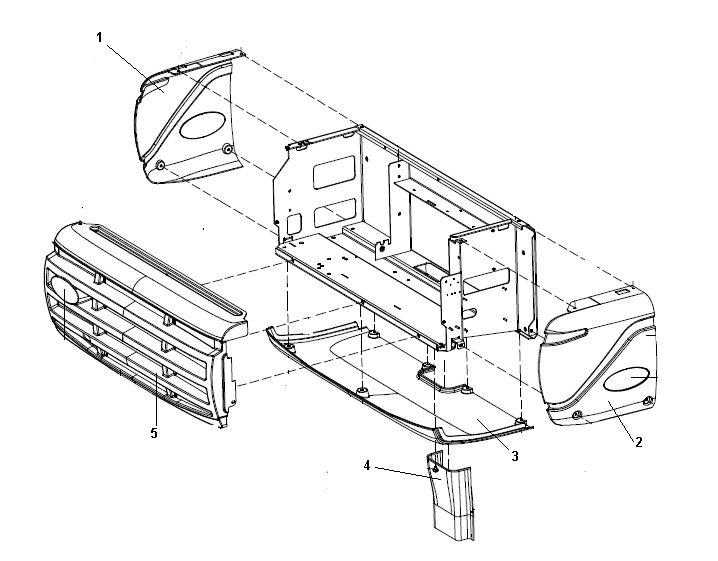 1
5
4
3
2