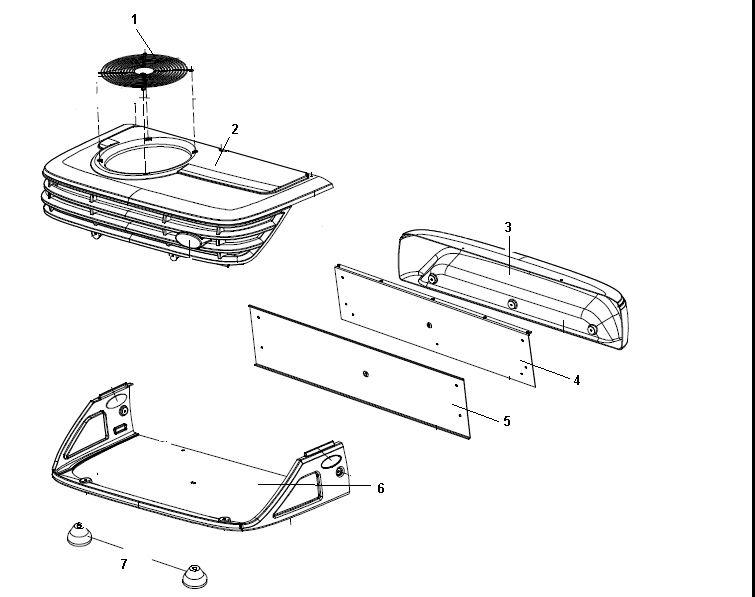 1
2
3
4
5
6
7